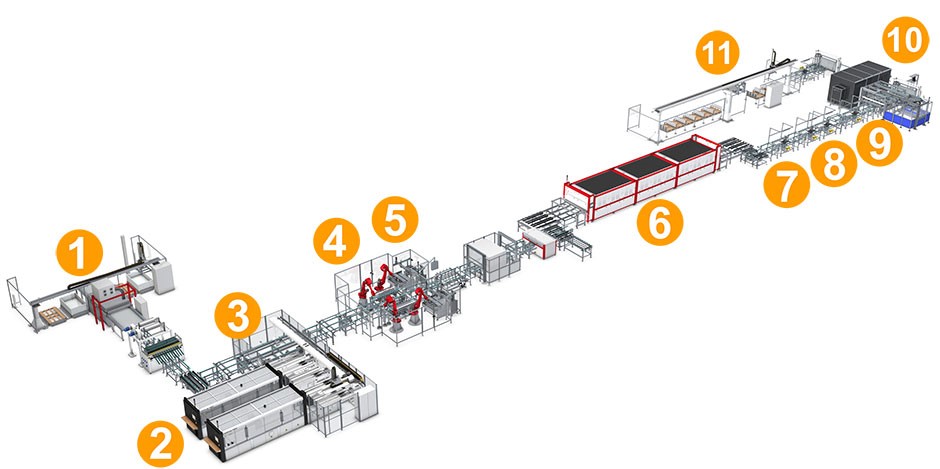 1
2
3
4
5
6
7
8
9
10
11