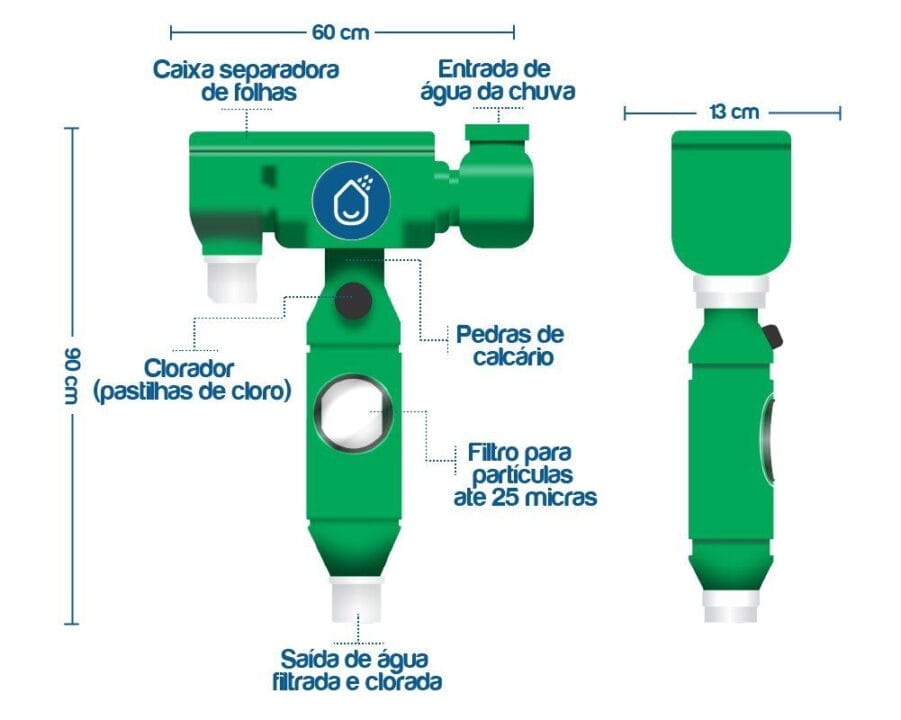 60 cm

Caixa separadora de folhas

Entrada de água da chuva

13 cm

90 cm

Pedras de calcário

Clorador (pastilhas de cloro)

Filtro para partículas ate 25 micras

Saída de água filtrada e clorada