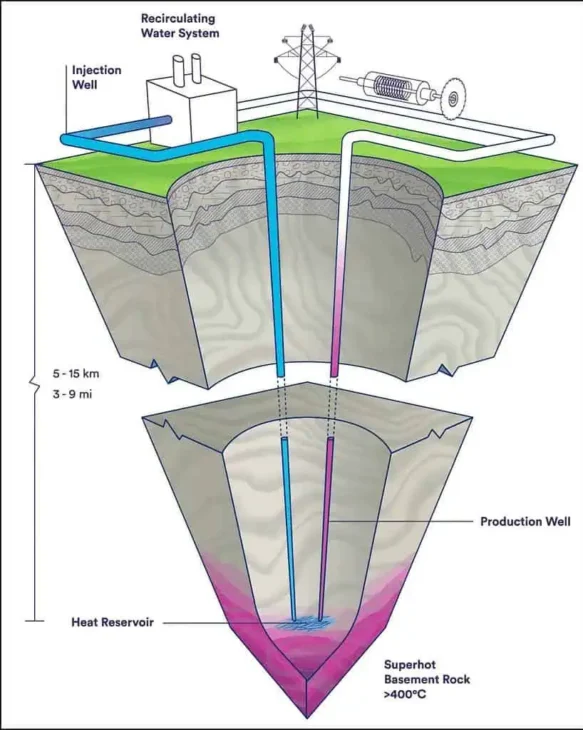 Recirculating Water System

Injection Well

5 - 15 km
3 - 9 mi

Production Well

Heat Reservoir

Superhot Basement Rock >400°C