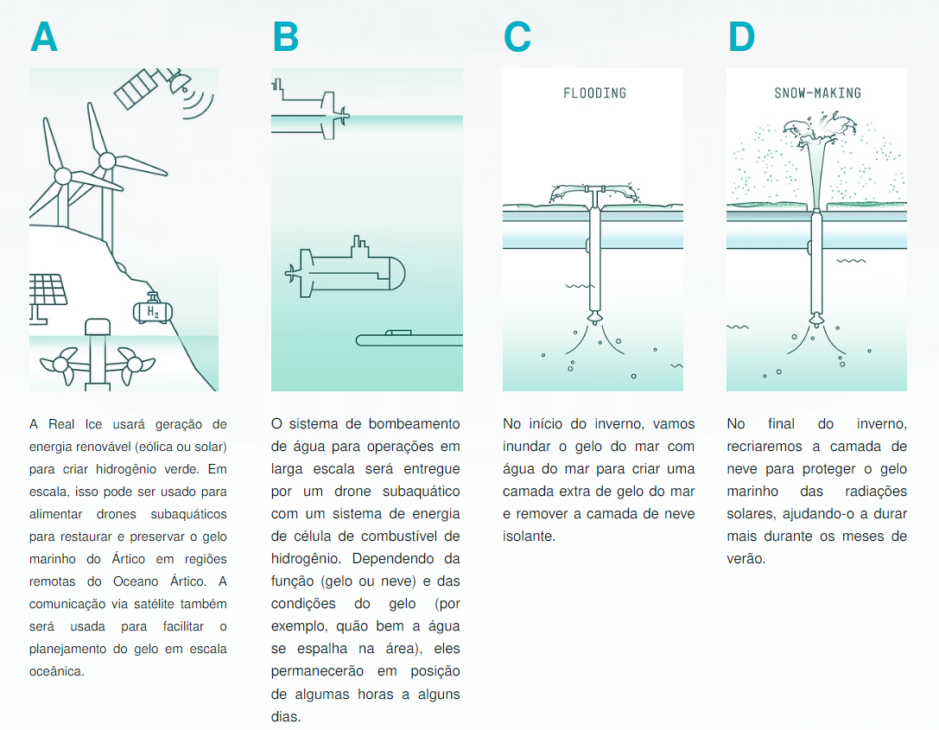 A

$H_2$

A Real Ice usará geração de energia renovável (eólica ou solar) para criar hidrogênio verde. Em escala, isso pode ser usado para alimentar drones subaquáticos para restaurar e preservar o gelo marinho do Ártico em regiões remotas do Oceano Ártico. A comunicação via satélite também será usada para facilitar o planejamento do gelo em escala oceânica.

B

O sistema de bombeamento de água para operações em larga escala será entregue por um drone subaquático com um sistema de energia de célula de combustível de hidrogênio. Dependendo da função (gelo ou neve) e das condições do gelo (por exemplo, quão bem a água se espalha na área), eles permanecerão em posição de algumas horas a alguns dias.

C

FLOODING

No início do inverno, vamos inundar o gelo do mar com água do mar para criar uma camada extra de gelo do mar e remover a camada de neve isolante.

D

SNOW-MAKING

No final do inverno, recriaremos a camada de neve para proteger o gelo marinho das radiações solares, ajudando-o a durar mais durante os meses de verão.