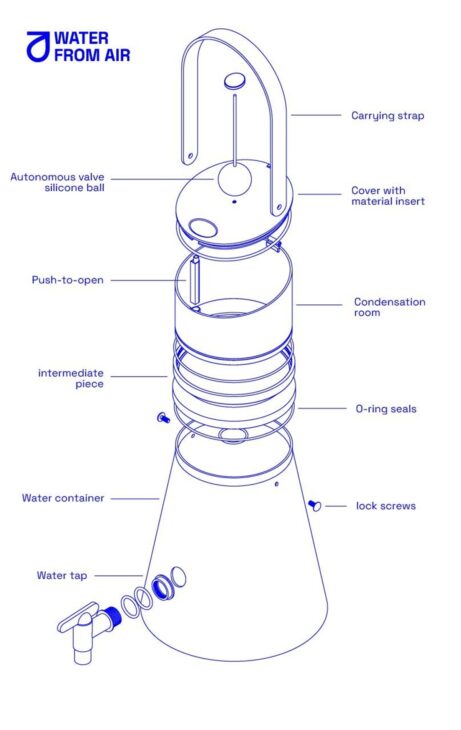 WATER FROM AIR

Carrying strap

Autonomous valve silicone ball

Cover with material insert

Push-to-open

Condensation room

intermediate piece

O-ring seals

Water container

lock screws

Water tap