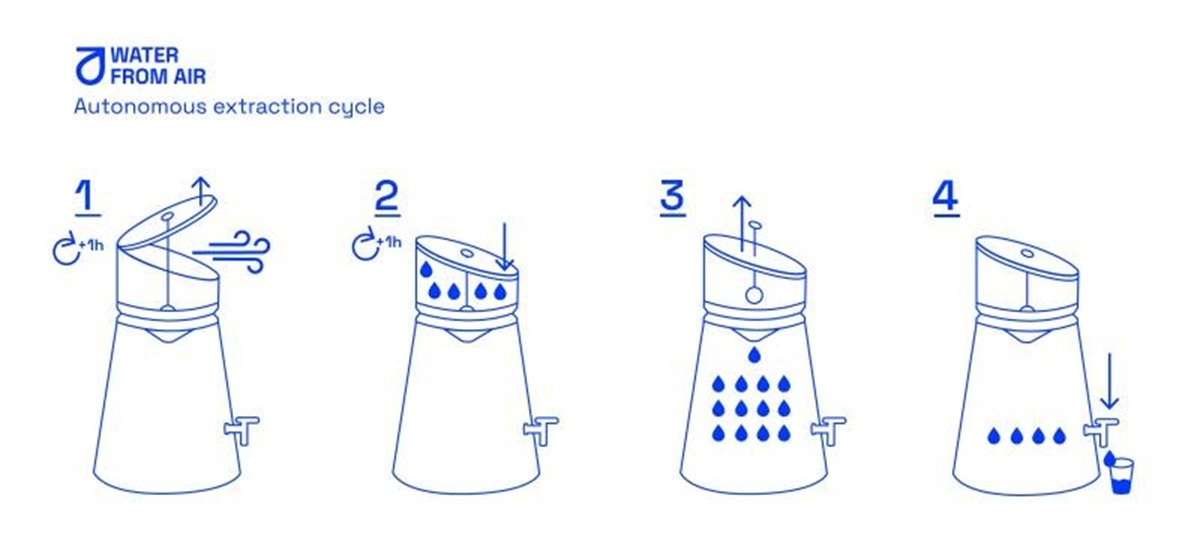 WATER FROM AIR

Autonomous extraction cycle

1

+1h

2

+1h

3

4