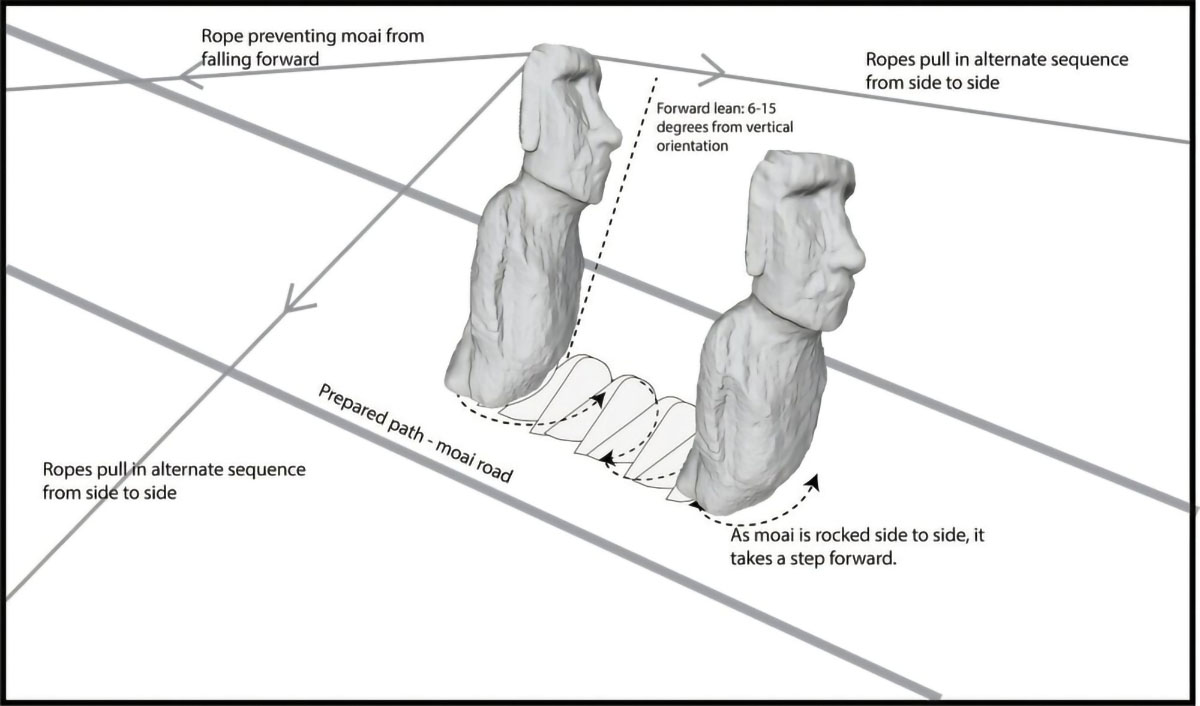 Rope preventing moai from falling forward

Ropes pull in alternate sequence from side to side

Forward lean: 6-15 degrees from vertical orientation

Prepared path - moai road

Ropes pull in alternate sequence from side to side

As moai is rocked side to side, it takes a step forward.