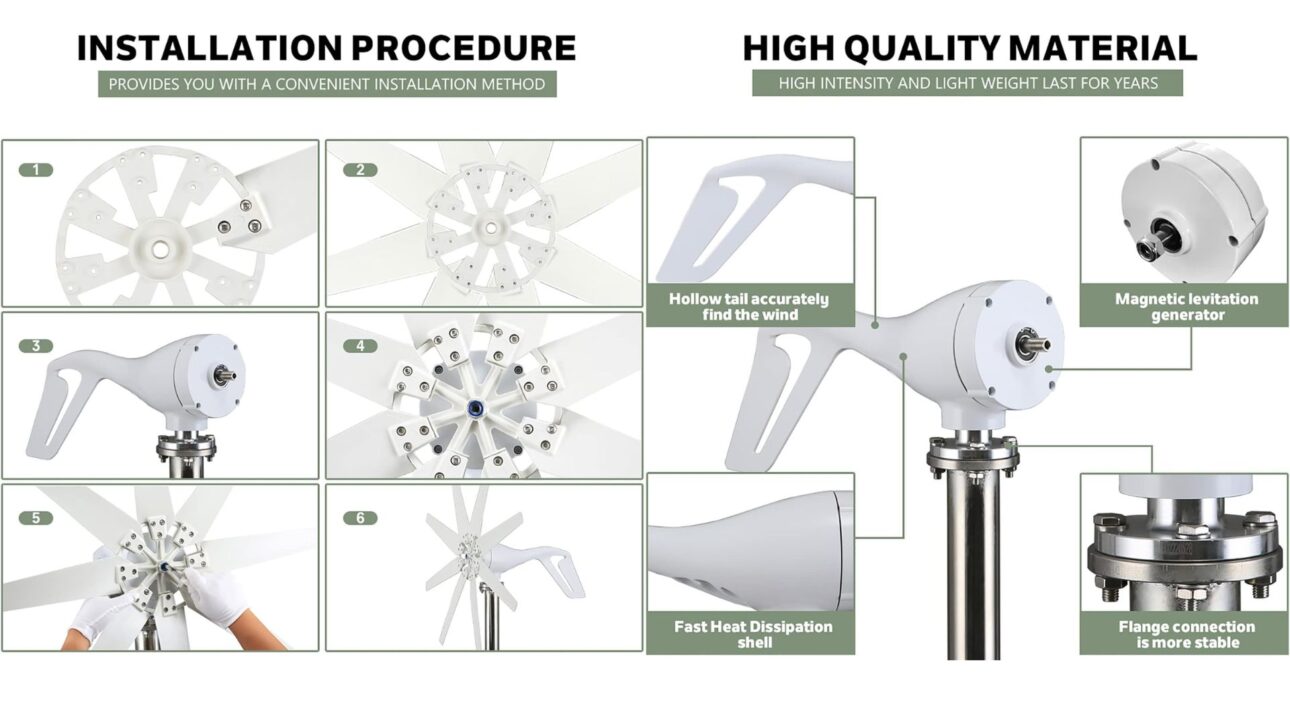 INSTALLATION PROCEDURE

PROVIDES YOU WITH A CONVENIENT INSTALLATION METHOD

1

2

3

4

5

6

HIGH QUALITY MATERIAL

HIGH INTENSITY AND LIGHT WEIGHT LAST FOR YEARS

Hollow tail accurately find the wind

Magnetic levitation generator

Fast Heat Dissipation shell

Flange connection is more stable