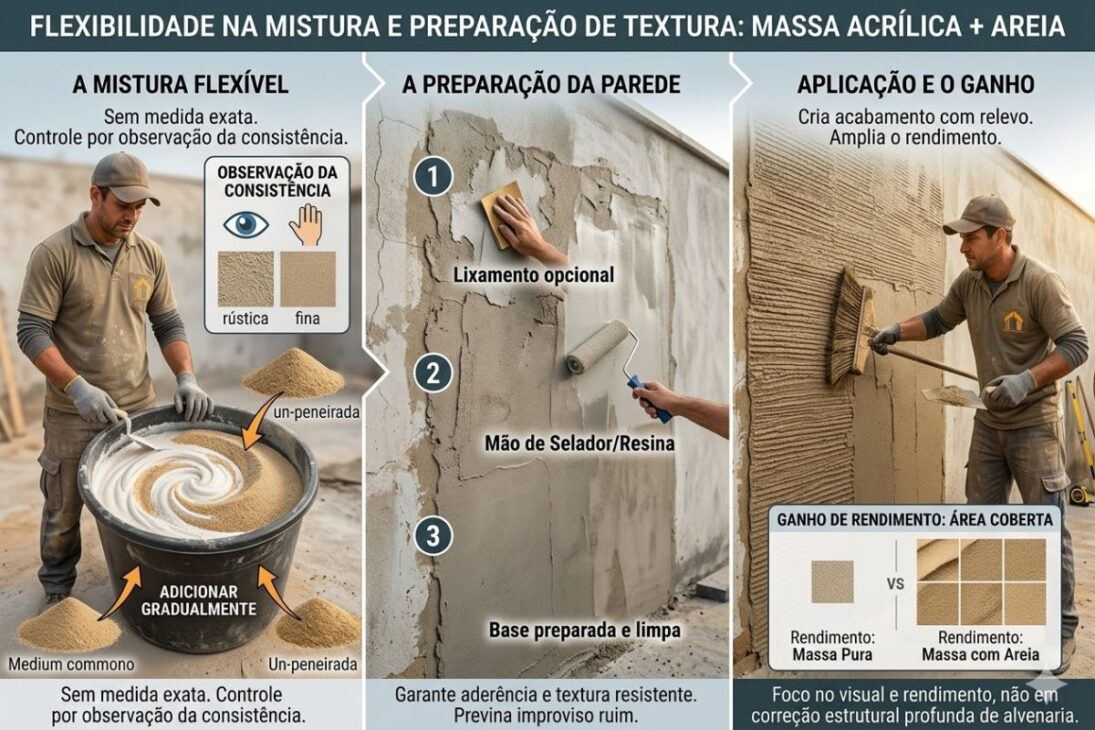 FLEXIBILIDADE NA MISTURA E PREPARAÇÃO DE TEXTURA: MASSA ACRÍLICA + AREIA

A MISTURA FLEXÍVEL

Sem medida exata. Controle por observação da consistência.

OBSERVAÇÃO DA CONSISTÊNCIA

rústica

fina

un-peneirada

ADICIONAR GRADUALMENTE

Medium commono

Un-peneirada

Sem medida exata. Controle por observação da consistência.

A PREPARAÇÃO DA PAREDE

1

Lixamento opcional

2

Mão de Selador/Resina

3

Base preparada e limpa

Garante aderência e textura resistente. Previna improviso ruim.

APLICAÇÃO E O GANHO

Cria acabamento com relevo. Amplia o rendimento.

GANHO DE RENDIMENTO: ÁREA COBERTA

VS

Rendimento: Massa Pura

Rendimento: Massa com Areia

Foco no visual e rendimento, não em correção estrutural profunda de alvenaria.