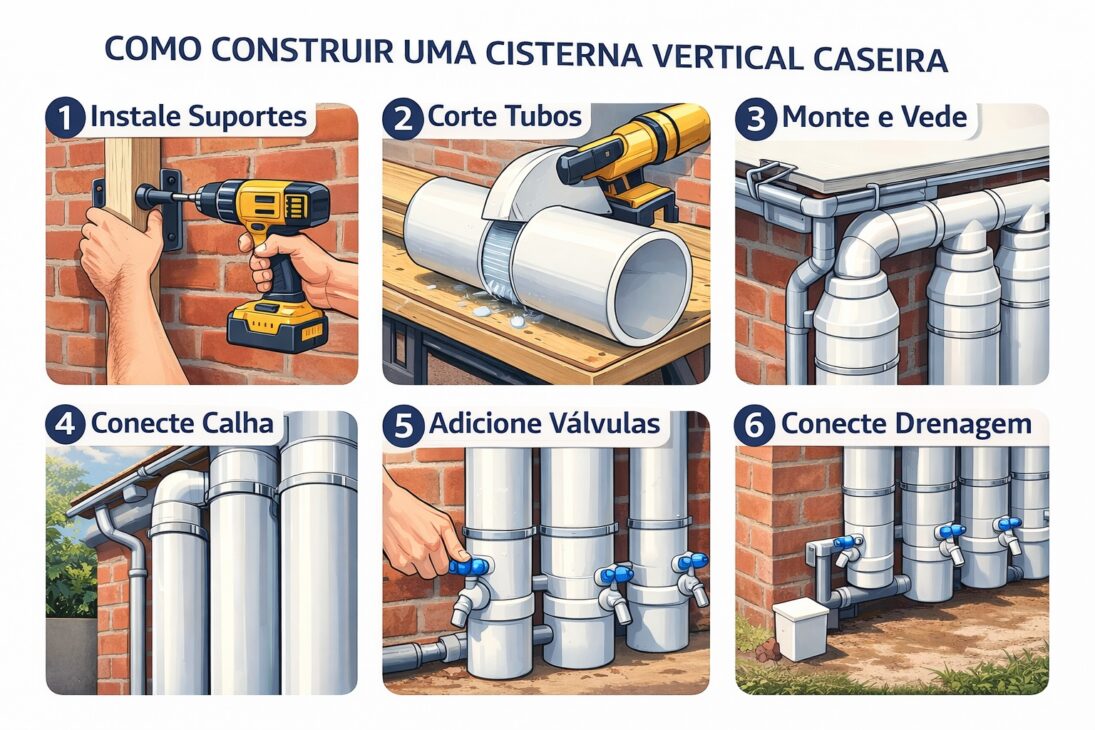 COMO CONSTRUIR UMA CISTERNA VERTICAL CASEIRA

1 Instale Suportes

2 Corte Tubos

3 Monte e Vede

4 Conecte Calha

5 Adicione Válvulas

6 Conecte Drenagem